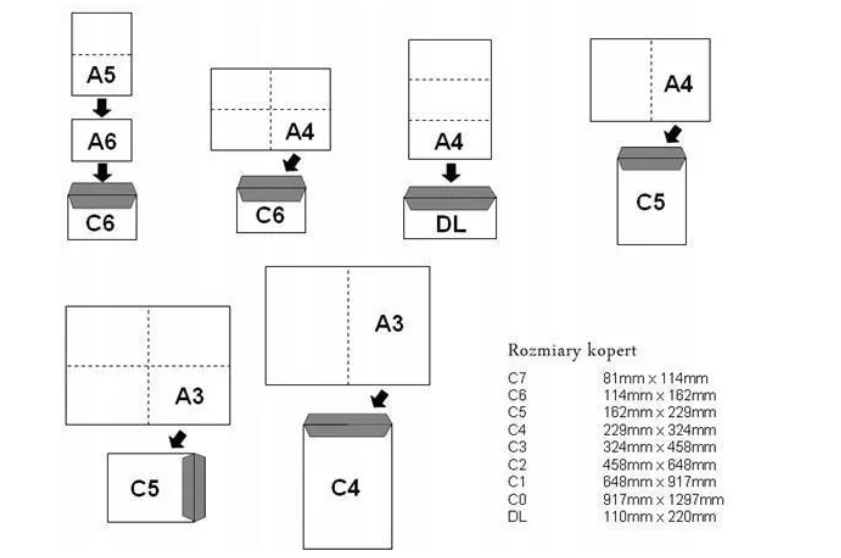 A5
A6
C6

A4
C6

A4
DL

A4
C5

A3
C5

A3
C4

Rozmiary kopert

| | |
|---|---|
| C7 | 81mm x 114mm |
| C6 | 114mm x 162mm |
| C5 | 162mm x 229mm |
| C4 | 229mm x 324mm |
| C3 | 324mm x 458mm |
| C2 | 458mm x 648mm |
| C1 | 648mm x 917mm |
| C0 | 917mm x 1297mm |
| DL | 110mm x 220mm |